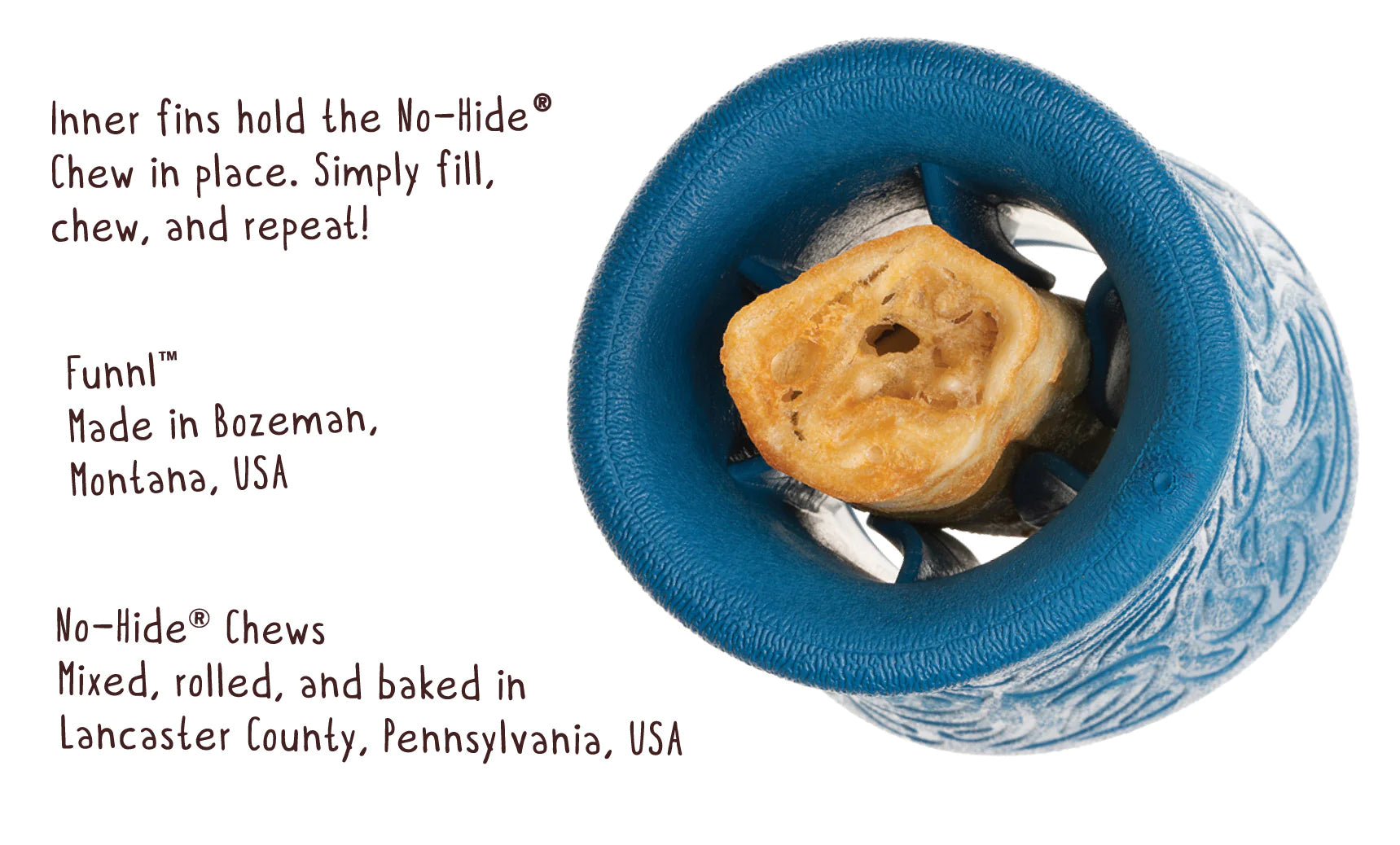 Inner fins hold the No-Hide® Chew in place. Simply fill, chew, and repeat!

Funnl™
Made in Bozeman, Montana, USA

No-Hide® Chews
Mixed, rolled, and baked in Lancaster County, Pennsylvania, USA